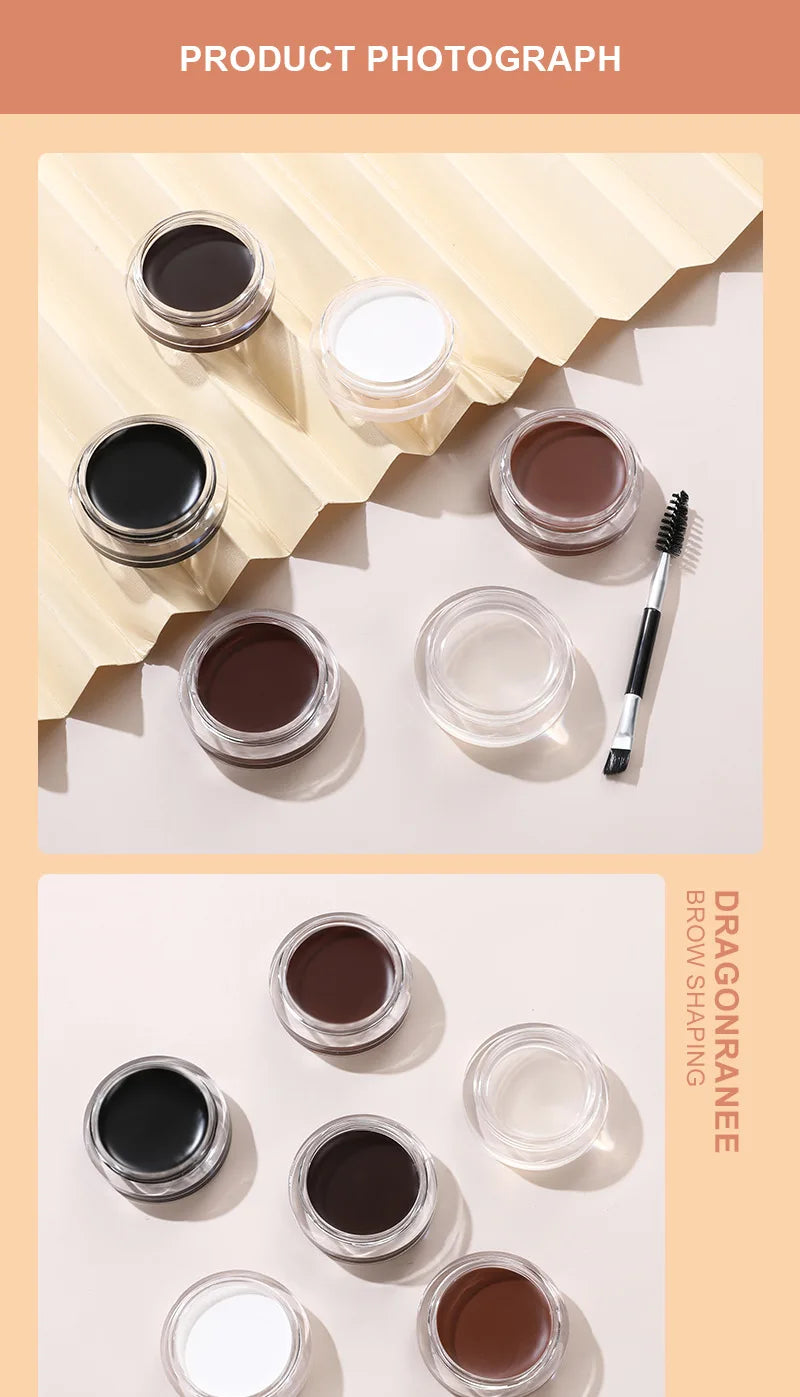 PRODUCT PHOTOGRAPH

DRAGONRANEE
BROW SHAPING